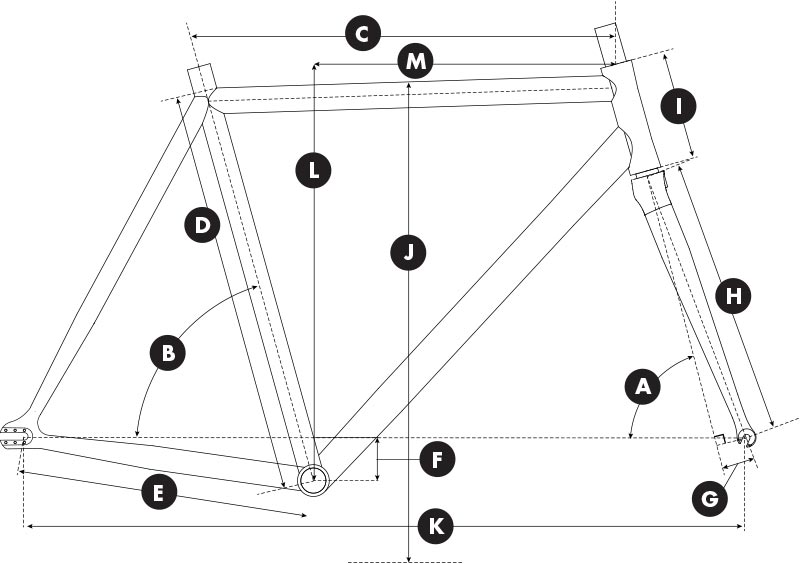 C
M
I
L
D
J
H
B
A
F
E
G
K